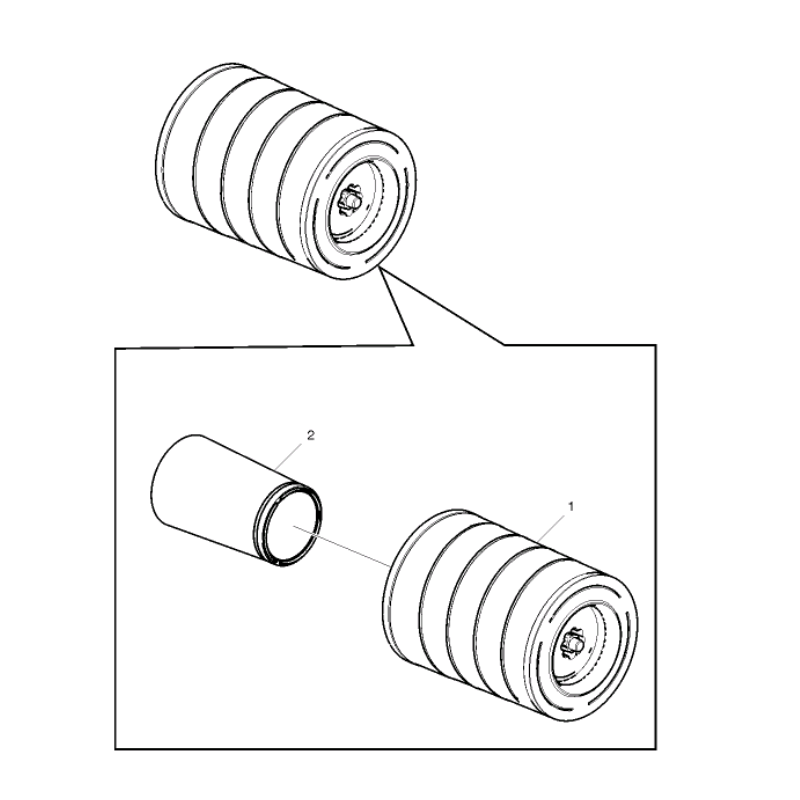 2

1